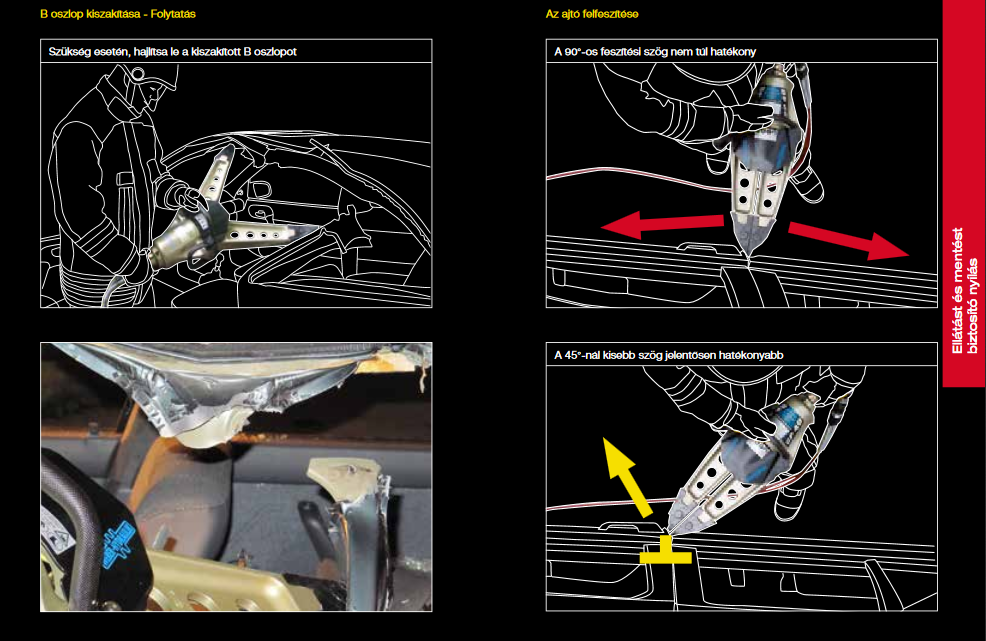 B oszlop kiszakítása - Folytatás

Szükség esetén, hajlítsa le a kiszakított B oszlopot

Az ajtó felfeszítése

A 90°-os feszítési szög nem túl hatékony

A 45°-nál kisebb szög jelentősen hatékonyabb

Ellátást és mentést biztosító nyílás